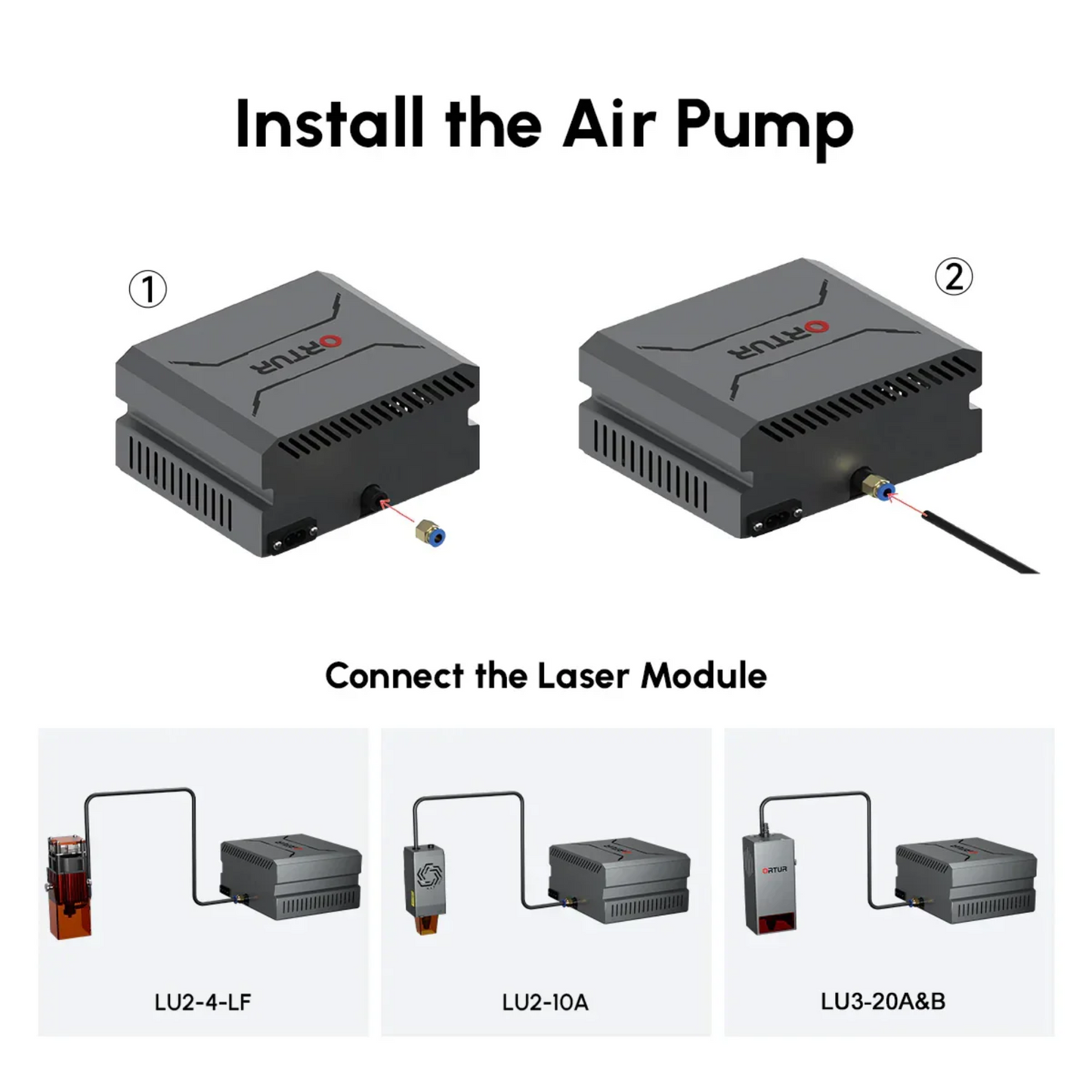 Install the Air Pump

①

ORTUR

②

ORTUR

Connect the Laser Module

LU2-4-LF

LU2-10A

ORTUR

LU3-20A&B